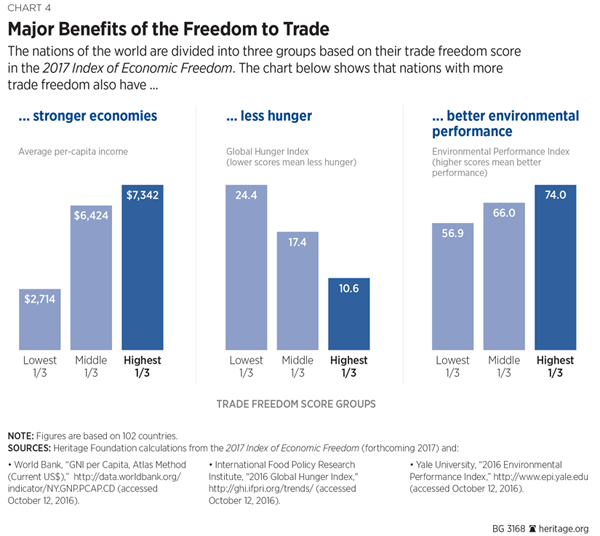 CHART 4

Major Benefits of the Freedom to Trade

The nations of the world are divided into three groups based on their trade freedom score in the 2017 Index of Economic Freedom. The chart below shows that nations with more trade freedom also have ...

... stronger economies

Average per-capita income

$2,714
$6,424
$7,342

Lowest 1/3
Middle 1/3
Highest 1/3

... less hunger

Global Hunger Index (lower scores mean less hunger)

24.4
17.4
10.6

Lowest 1/3
Middle 1/3
Highest 1/3

... better environmental performance

Environmental Performance Index (higher scores mean better performance)

56.9
66.0
74.0

Lowest 1/3
Middle 1/3
Highest 1/3

TRADE FREEDOM SCORE GROUPS

NOTE: Figures are based on 102 countries.
SOURCES: Heritage Foundation calculations from the 2017 Index of Economic Freedom (forthcoming 2017) and:

• World Bank, "GNI per Capita, Atlas Method (Current US$)," http://data.worldbank.org/indicator/NY.GNP.PCAP.CD (accessed October 12, 2016).

• International Food Policy Research Institute, "2016 Global Hunger Index," http://ghi.ifpri.org/trends/ (accessed October 12, 2016).

• Yale University, "2016 Environmental Performance Index," http://www.epi.yale.edu (accessed October 12, 2016).

BG 3168 heritage.org