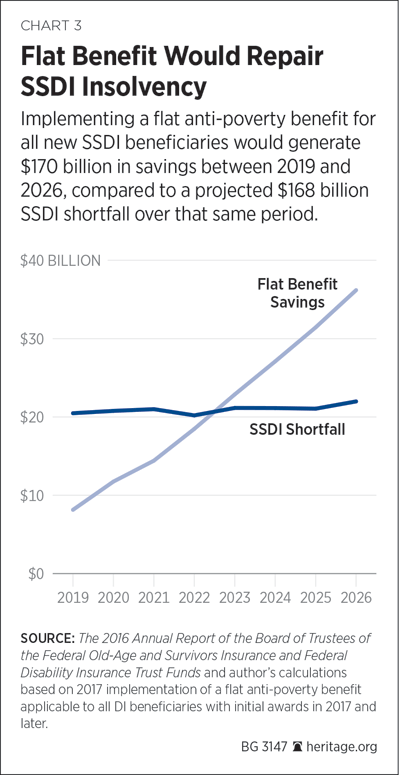 CHART 3

Flat Benefit Would Repair SSDI Insolvency

Implementing a flat anti-poverty benefit for all new SSDI beneficiaries would generate \$170 billion in savings between 2019 and 2026, compared to a projected \$168 billion SSDI shortfall over that same period.

\$40 BILLION

\$30

\$20

\$10

\$0

Flat Benefit Savings

SSDI Shortfall

2019 2020 2021 2022 2023 2024 2025 2026

SOURCE: The 2016 Annual Report of the Board of Trustees of the Federal Old-Age and Survivors Insurance and Federal Disability Insurance Trust Funds and author's calculations based on 2017 implementation of a flat anti-poverty benefit applicable to all DI beneficiaries with initial awards in 2017 and later.

BG 3147 heritage.org