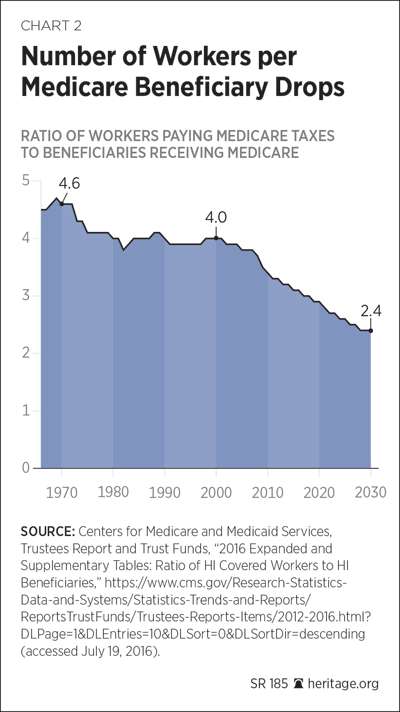 CHART 2

Number of Workers per Medicare Beneficiary Drops

RATIO OF WORKERS PAYING MEDICARE TAXES TO BENEFICIARIES RECEIVING MEDICARE

5
4
3
2
1
0

4.6
4.0
2.4

1970 1980 1990 2000 2010 2020 2030

SOURCE: Centers for Medicare and Medicaid Services, Trustees Report and Trust Funds, "2016 Expanded and Supplementary Tables: Ratio of HI Covered Workers to HI Beneficiaries," https://www.cms.gov/Research-Statistics-Data-and-Systems/Statistics-Trends-and-Reports/ReportsTrustFunds/Trustees-Reports-Items/2012-2016.html?DLPage=1&DLEntries=10&DLSort=0&DLSortDir=descending (accessed July 19, 2016).

SR 185 heritage.org