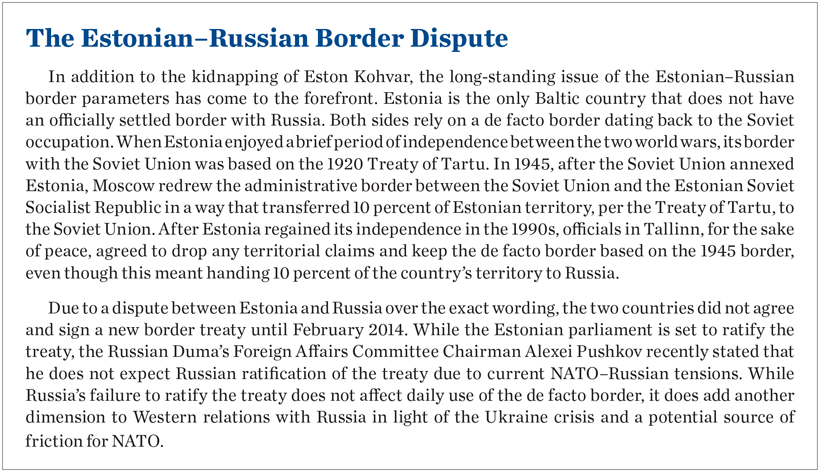 The Estonian–Russian Border Dispute

In addition to the kidnapping of Eston Kohvar, the long-standing issue of the Estonian–Russian border parameters has come to the forefront. Estonia is the only Baltic country that does not have an officially settled border with Russia. Both sides rely on a de facto border dating back to the Soviet occupation. When Estonia enjoyed a brief period of independence between the two world wars, its border with the Soviet Union was based on the 1920 Treaty of Tartu. In 1945, after the Soviet Union annexed Estonia, Moscow redrew the administrative border between the Soviet Union and the Estonian Soviet Socialist Republic in a way that transferred 10 percent of Estonian territory, per the Treaty of Tartu, to the Soviet Union. After Estonia regained its independence in the 1990s, officials in Tallinn, for the sake of peace, agreed to drop any territorial claims and keep the de facto border based on the 1945 border, even though this meant handing 10 percent of the country's territory to Russia.

Due to a dispute between Estonia and Russia over the exact wording, the two countries did not agree and sign a new border treaty until February 2014. While the Estonian parliament is set to ratify the treaty, the Russian Duma's Foreign Affairs Committee Chairman Alexei Pushkov recently stated that he does not expect Russian ratification of the treaty due to current NATO–Russian tensions. While Russia's failure to ratify the treaty does not affect daily use of the de facto border, it does add another dimension to Western relations with Russia in light of the Ukraine crisis and a potential source of friction for NATO.