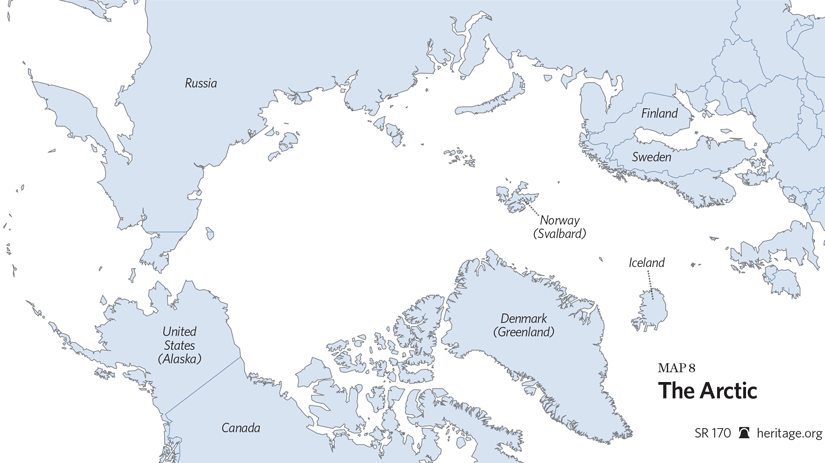 Russia

Finland

Sweden

Norway
(Svalbard)

Iceland

Denmark
(Greenland)

United
States
(Alaska)

Canada

MAP 8
The Arctic

SR 170 heritage.org