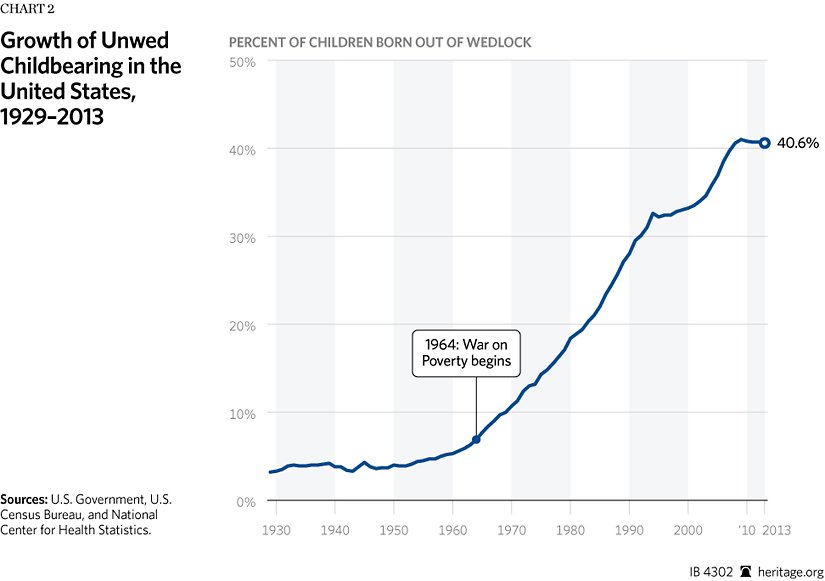 CHART 2

Growth of Unwed Childbearing in the United States, 1929–2013

PERCENT OF CHILDREN BORN OUT OF WEDLOCK

50%

40%

30%

20%

10%

0%

40.6%

1964: War on Poverty begins

1930 1940 1950 1960 1970 1980 1990 2000 '10 2013

Sources: U.S. Government, U.S. Census Bureau, and National Center for Health Statistics.

IB 4302 heritage.org