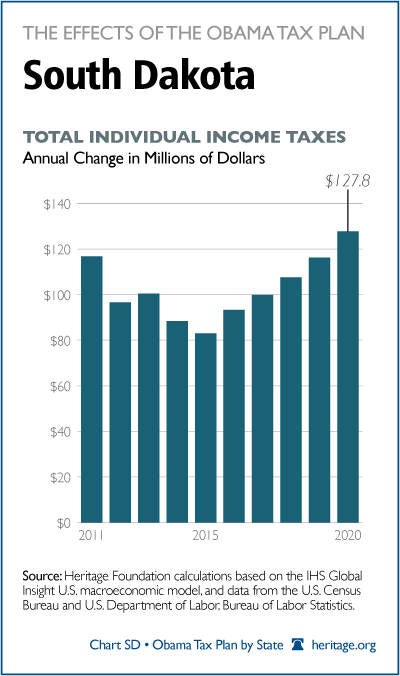 THE EFFECTS OF THE OBAMA TAX PLAN

South Dakota

TOTAL INDIVIDUAL INCOME TAXES

Annual Change in Millions of Dollars

$127.8

$140
$120
$100
$80
$60
$40
$20
$0

2011
2015
2020

Source: Heritage Foundation calculations based on the IHS Global Insight U.S. macroeconomic model, and data from the U.S. Census Bureau and U.S. Department of Labor, Bureau of Labor Statistics.

Chart SD • Obama Tax Plan by State heritage.org