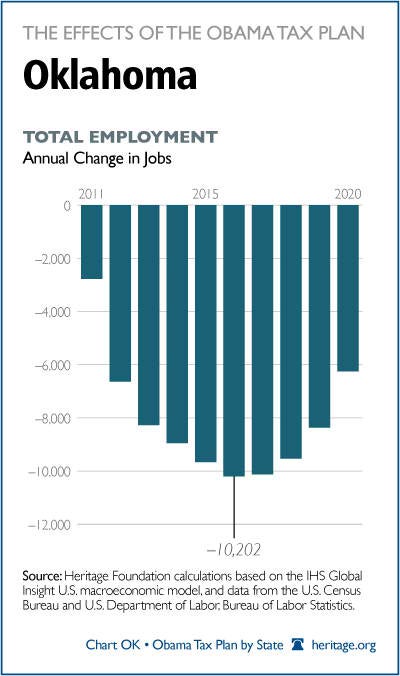 THE EFFECTS OF THE OBAMA TAX PLAN

Oklahoma

TOTAL EMPLOYMENT
Annual Change in Jobs

2011
2015
2020
0
–2,000
–4,000
–6,000
–8,000
–10,000
–12,000
–10,202

Source: Heritage Foundation calculations based on the IHS Global Insight U.S. macroeconomic model, and data from the U.S. Census Bureau and U.S. Department of Labor, Bureau of Labor Statistics.

Chart OK • Obama Tax Plan by State heritage.org