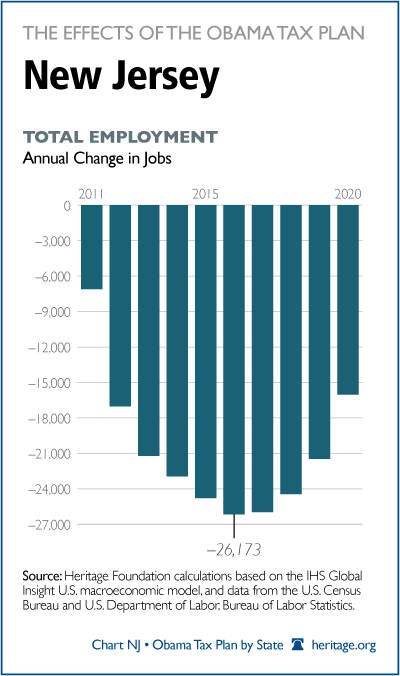 THE EFFECTS OF THE OBAMA TAX PLAN

New Jersey

TOTAL EMPLOYMENT
Annual Change in Jobs

2011
2015
2020

0
–3,000
–6,000
–9,000
–12,000
–15,000
–18,000
–21,000
–24,000
–27,000

–26,173

Source: Heritage Foundation calculations based on the IHS Global Insight U.S. macroeconomic model, and data from the U.S. Census Bureau and U.S. Department of Labor, Bureau of Labor Statistics.

Chart NJ • Obama Tax Plan by State heritage.org