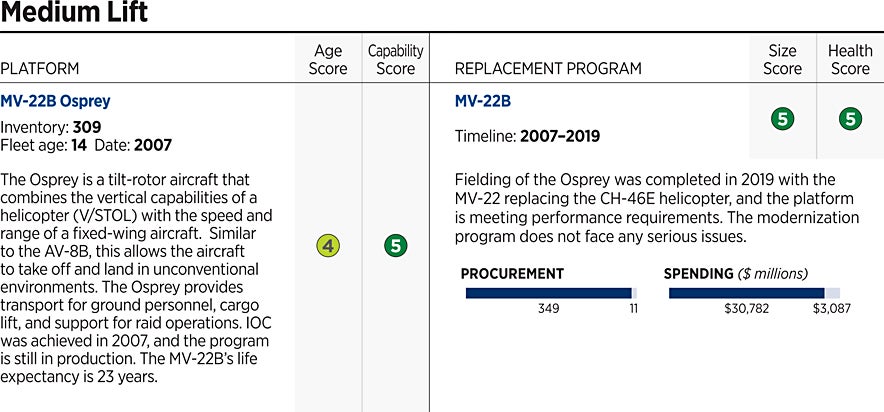 Medium Lift

PLATFORM

Age Score

Capability Score

MV-22B Osprey

Inventory: 309
Fleet age: 14 Date: 2007

The Osprey is a tilt-rotor aircraft that combines the vertical capabilities of a helicopter (V/STOL) with the speed and range of a fixed-wing aircraft. Similar to the AV-8B, this allows the aircraft to take off and land in unconventional environments. The Osprey provides transport for ground personnel, cargo lift, and support for raid operations. IOC was achieved in 2007, and the program is still in production. The MV-22B's life expectancy is 23 years.

4

5

REPLACEMENT PROGRAM

Size Score

Health Score

MV-22B

Timeline: 2007–2019

5

5

Fielding of the Osprey was completed in 2019 with the MV-22 replacing the CH-46E helicopter, and the platform is meeting performance requirements. The modernization program does not face any serious issues.

PROCUREMENT

349

11

SPENDING ($ millions)

$30,782

$3,087