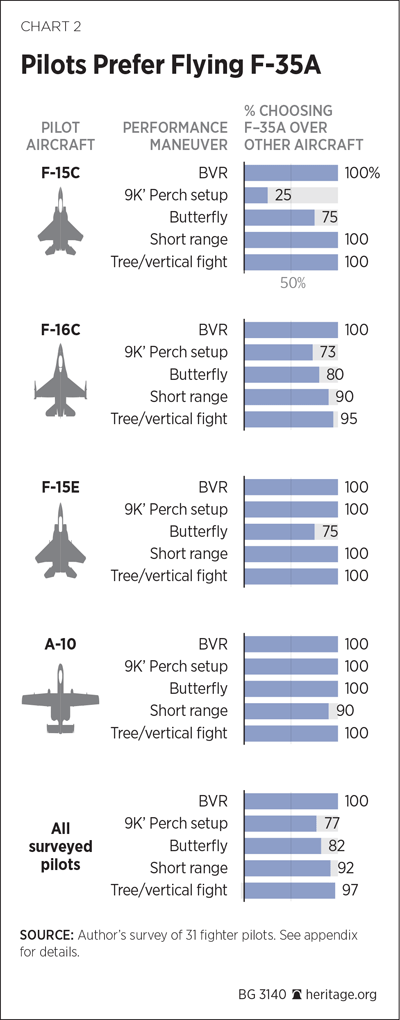 CHART 2

Pilots Prefer Flying F-35A

| PILOT AIRCRAFT | PERFORMANCE MANEUVER | % CHOOSING F–35A OVER OTHER AIRCRAFT |
|---|---|---|
| F-15C | BVR | 100% |
| | 9K' Perch setup | 25 |
| | Butterfly | 75 |
| | Short range | 100 |
| | Tree/vertical fight | 100 |
| | | 50% |
| F-16C | BVR | 100 |
| | 9K' Perch setup | 73 |
| | Butterfly | 80 |
| | Short range | 90 |
| | Tree/vertical fight | 95 |
| F-15E | BVR | 100 |
| | 9K' Perch setup | 100 |
| | Butterfly | 75 |
| | Short range | 100 |
| | Tree/vertical fight | 100 |
| A-10 | BVR | 100 |
| | 9K' Perch setup | 100 |
| | Butterfly | 100 |
| | Short range | 90 |
| | Tree/vertical fight | 100 |
| All surveyed pilots | BVR | 100 |
| | 9K' Perch setup | 77 |
| | Butterfly | 82 |
| | Short range | 92 |
| | Tree/vertical fight | 97 |

SOURCE: Author's survey of 31 fighter pilots. See appendix for details.

BG 3140 heritage.org