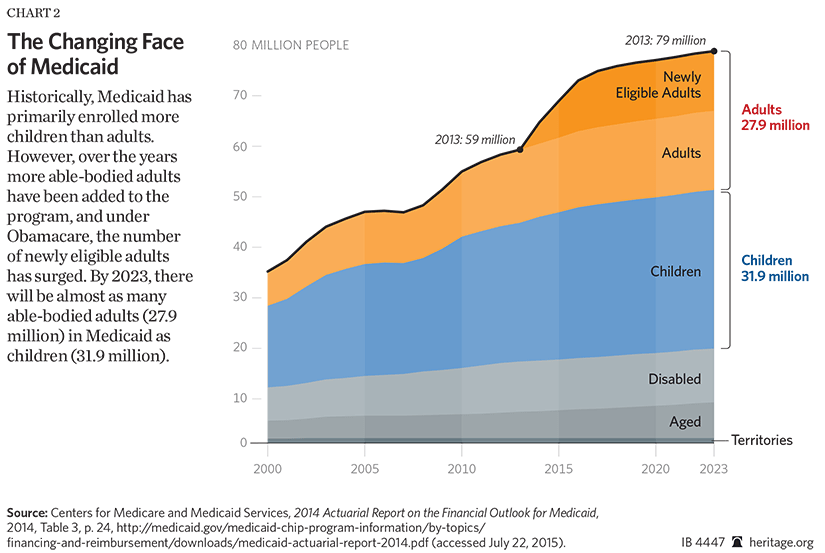 CHART 2

The Changing Face of Medicaid

Historically, Medicaid has primarily enrolled more children than adults. However, over the years more able-bodied adults have been added to the program, and under Obamacare, the number of newly eligible adults has surged. By 2023, there will be almost as many able-bodied adults (27.9 million) in Medicaid as children (31.9 million).

80 MILLION PEOPLE

70

60

50

40

30

20

10

0

2013: 79 million

2013: 59 million

Newly Eligible Adults

Adults

Children

Disabled

Aged

Territories

Adults 27.9 million

Children 31.9 million

2000 2005 2010 2015 2020 2023

Source: Centers for Medicare and Medicaid Services, 2014 Actuarial Report on the Financial Outlook for Medicaid, 2014, Table 3, p. 24, http://medicaid.gov/medicaid-chip-program-information/by-topics/financing-and-reimbursement/downloads/medicaid-actuarial-report-2014.pdf (accessed July 22, 2015).

IB 4447 heritage.org