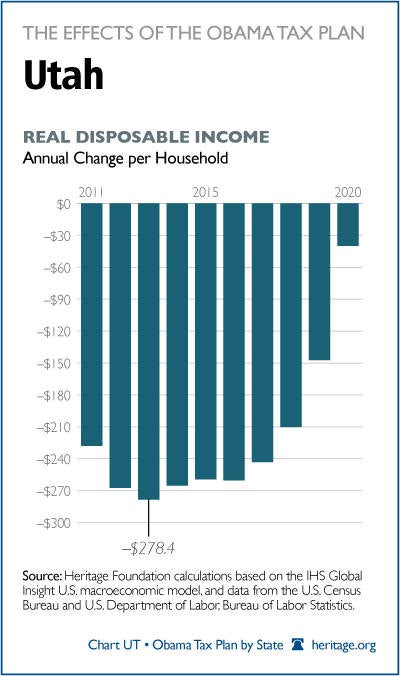 THE EFFECTS OF THE OBAMA TAX PLAN

Utah

REAL DISPOSABLE INCOME
Annual Change per Household

2011
2015
2020

$0
–$30
–$60
–$90
–$120
–$150
–$180
–$210
–$240
–$270
–$300

–$278.4

Source: Heritage Foundation calculations based on the IHS Global Insight U.S. macroeconomic model, and data from the U.S. Census Bureau and U.S. Department of Labor, Bureau of Labor Statistics.

Chart UT • Obama Tax Plan by State heritage.org