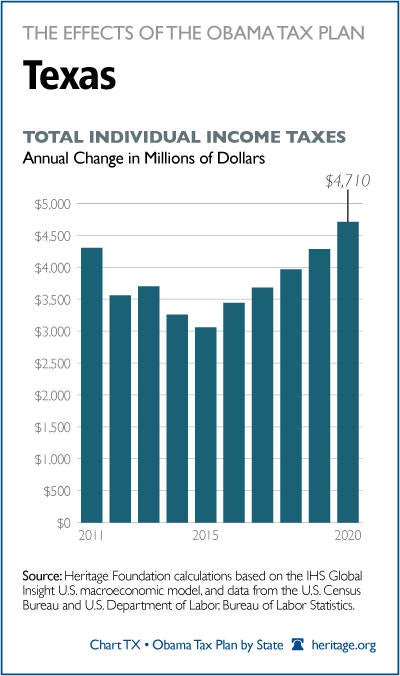 THE EFFECTS OF THE OBAMA TAX PLAN

Texas

TOTAL INDIVIDUAL INCOME TAXES
Annual Change in Millions of Dollars

$4,710

$5,000
$4,500
$4,000
$3,500
$3,000
$2,500
$2,000
$1,500
$1,000
$500
$0

2011
2015
2020

Source: Heritage Foundation calculations based on the IHS Global Insight U.S. macroeconomic model, and data from the U.S. Census Bureau and U.S. Department of Labor, Bureau of Labor Statistics.

Chart TX • Obama Tax Plan by State heritage.org