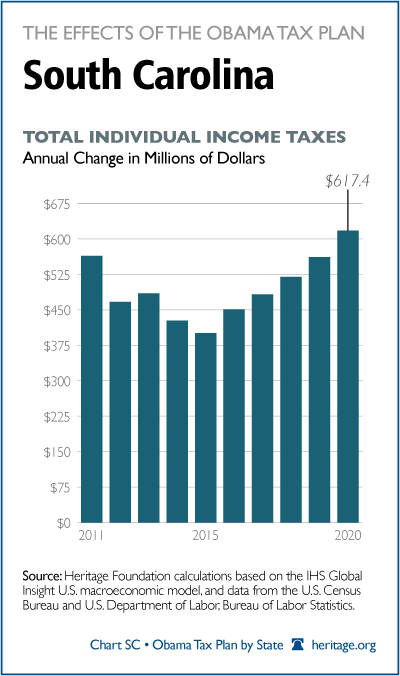 THE EFFECTS OF THE OBAMA TAX PLAN

South Carolina

TOTAL INDIVIDUAL INCOME TAXES
Annual Change in Millions of Dollars

$617.4

$675
$600
$525
$450
$375
$300
$225
$150
$75
$0

2011
2015
2020

Source: Heritage Foundation calculations based on the IHS Global Insight U.S. macroeconomic model, and data from the U.S. Census Bureau and U.S. Department of Labor, Bureau of Labor Statistics.

Chart SC • Obama Tax Plan by State heritage.org