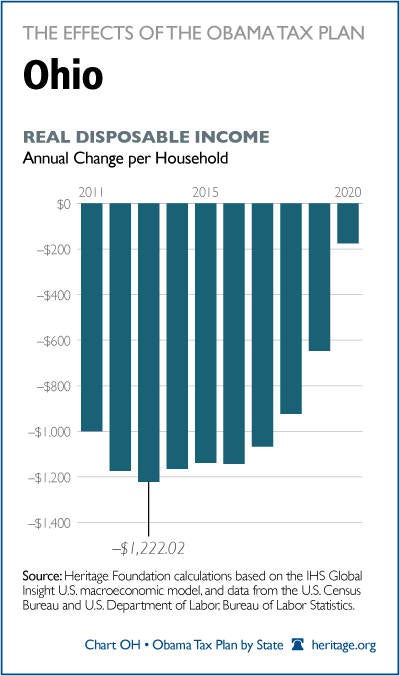 THE EFFECTS OF THE OBAMA TAX PLAN

Ohio

REAL DISPOSABLE INCOME
Annual Change per Household

2011
2015
2020

$0
–$200
–$400
–$600
–$800
–$1,000
–$1,200
–$1,400

–$1,222.02

Source: Heritage Foundation calculations based on the IHS Global Insight U.S. macroeconomic model, and data from the U.S. Census Bureau and U.S. Department of Labor, Bureau of Labor Statistics.

Chart OH • Obama Tax Plan by State heritage.org