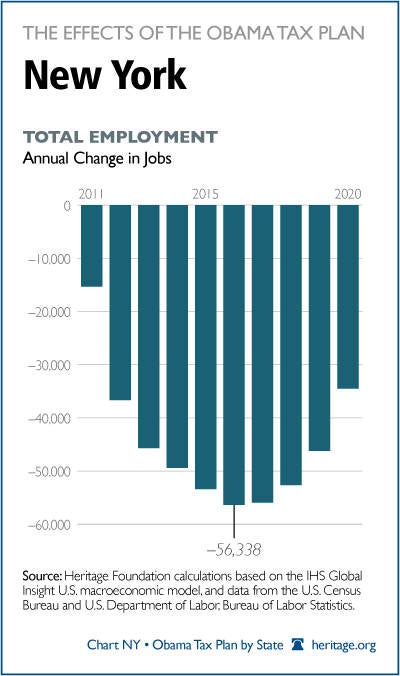 THE EFFECTS OF THE OBAMA TAX PLAN

New York

TOTAL EMPLOYMENT
Annual Change in Jobs

2011
2015
2020

0
–10,000
–20,000
–30,000
–40,000
–50,000
–60,000

–56,338

Source: Heritage Foundation calculations based on the IHS Global Insight U.S. macroeconomic model, and data from the U.S. Census Bureau and U.S. Department of Labor, Bureau of Labor Statistics.

Chart NY • Obama Tax Plan by State heritage.org