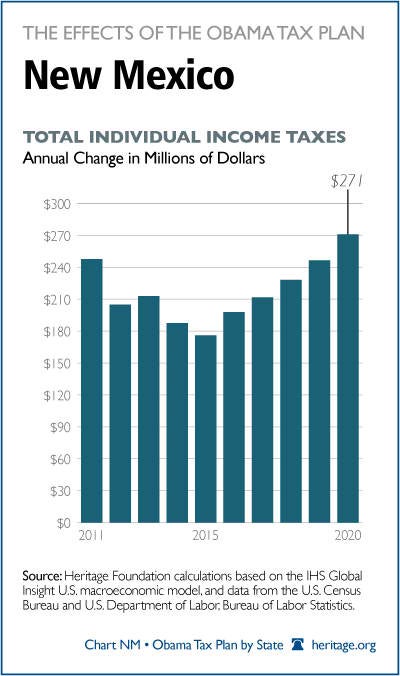 THE EFFECTS OF THE OBAMA TAX PLAN

New Mexico

TOTAL INDIVIDUAL INCOME TAXES
Annual Change in Millions of Dollars

$271

$300
$270
$240
$210
$180
$150
$120
$90
$60
$30
$0

2011
2015
2020

Source: Heritage Foundation calculations based on the IHS Global Insight U.S. macroeconomic model, and data from the U.S. Census Bureau and U.S. Department of Labor, Bureau of Labor Statistics.

Chart NM • Obama Tax Plan by State heritage.org