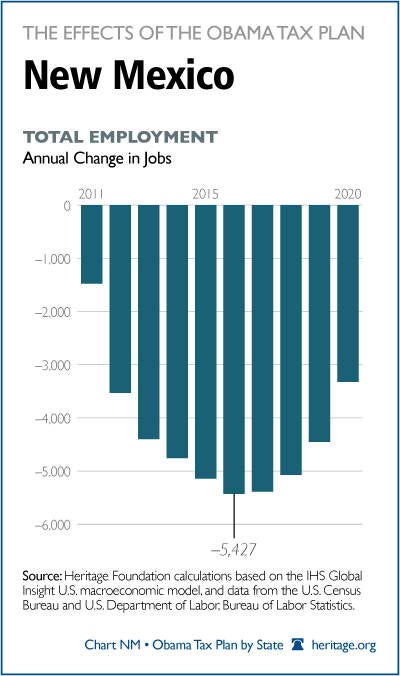 THE EFFECTS OF THE OBAMA TAX PLAN

New Mexico

TOTAL EMPLOYMENT

Annual Change in Jobs

2011 2015 2020

0

–1,000

–2,000

–3,000

–4,000

–5,000

–6,000

–5,427

Source: Heritage Foundation calculations based on the IHS Global Insight U.S. macroeconomic model, and data from the U.S. Census Bureau and U.S. Department of Labor, Bureau of Labor Statistics.

Chart NM • Obama Tax Plan by State heritage.org