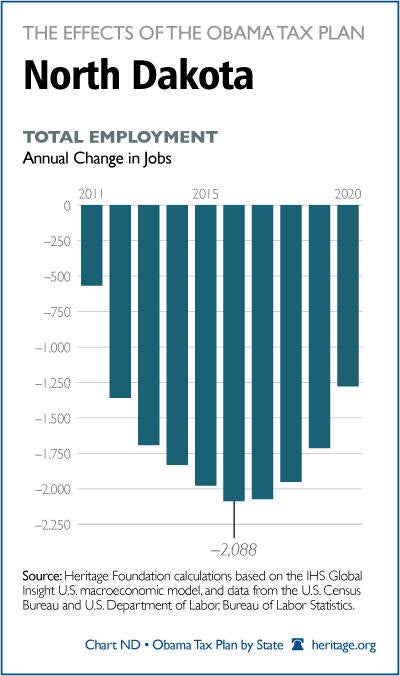 THE EFFECTS OF THE OBAMA TAX PLAN

North Dakota

TOTAL EMPLOYMENT

Annual Change in Jobs

2011 2015 2020

0
–250
–500
–750
–1,000
–1,250
–1,500
–1,750
–2,000
–2,250

–2,088

Source: Heritage Foundation calculations based on the IHS Global Insight U.S. macroeconomic model, and data from the U.S. Census Bureau and U.S. Department of Labor, Bureau of Labor Statistics.

Chart ND • Obama Tax Plan by State heritage.org