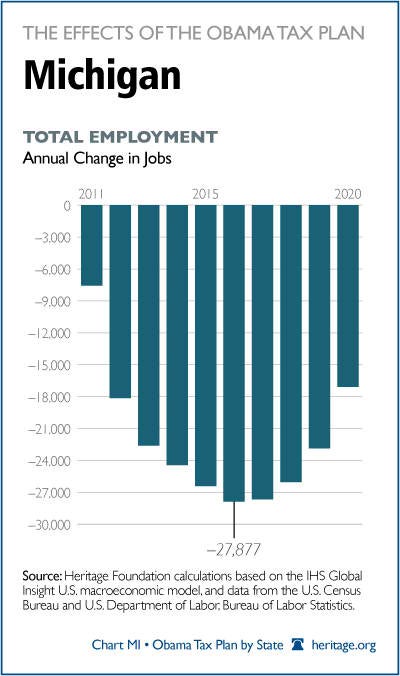 THE EFFECTS OF THE OBAMA TAX PLAN

Michigan

TOTAL EMPLOYMENT
Annual Change in Jobs

2011
2015
2020

0
–3,000
–6,000
–9,000
–12,000
–15,000
–18,000
–21,000
–24,000
–27,000
–30,000

–27,877

Source: Heritage Foundation calculations based on the IHS Global Insight U.S. macroeconomic model, and data from the U.S. Census Bureau and U.S. Department of Labor, Bureau of Labor Statistics.

Chart MI • Obama Tax Plan by State heritage.org