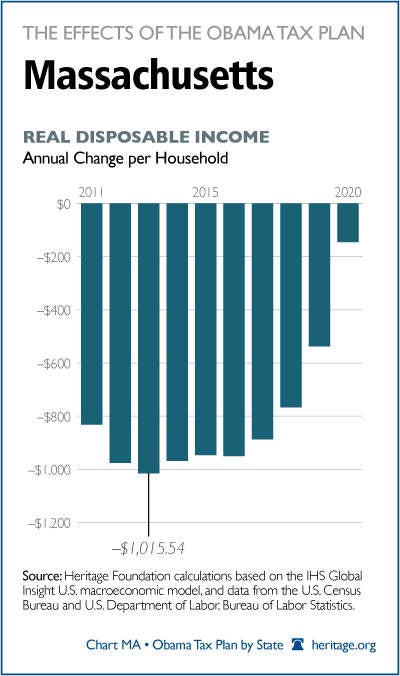 THE EFFECTS OF THE OBAMA TAX PLAN

Massachusetts

REAL DISPOSABLE INCOME

Annual Change per Household

2011

2015

2020

$0

–$200

–$400

–$600

–$800

–$1,000

–$1,200

–$1,015.54

Source: Heritage Foundation calculations based on the IHS Global Insight U.S. macroeconomic model, and data from the U.S. Census Bureau and U.S. Department of Labor, Bureau of Labor Statistics.

Chart MA • Obama Tax Plan by State heritage.org