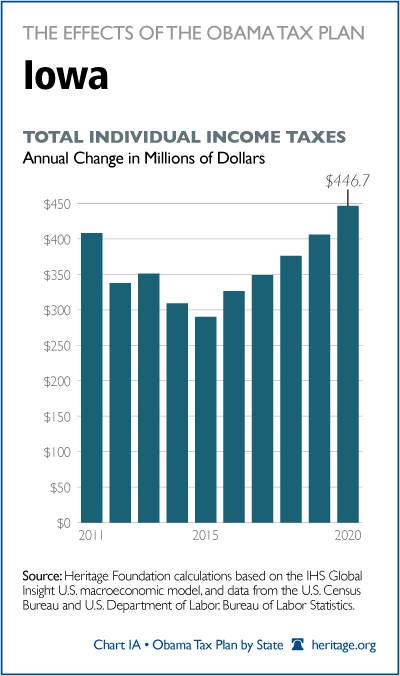 THE EFFECTS OF THE OBAMA TAX PLAN

Iowa

TOTAL INDIVIDUAL INCOME TAXES

Annual Change in Millions of Dollars

$446.7

$450
$400
$350
$300
$250
$200
$150
$100
$50
$0

2011
2015
2020

Source: Heritage Foundation calculations based on the IHS Global Insight U.S. macroeconomic model, and data from the U.S. Census Bureau and U.S. Department of Labor, Bureau of Labor Statistics.

Chart IA • Obama Tax Plan by State heritage.org